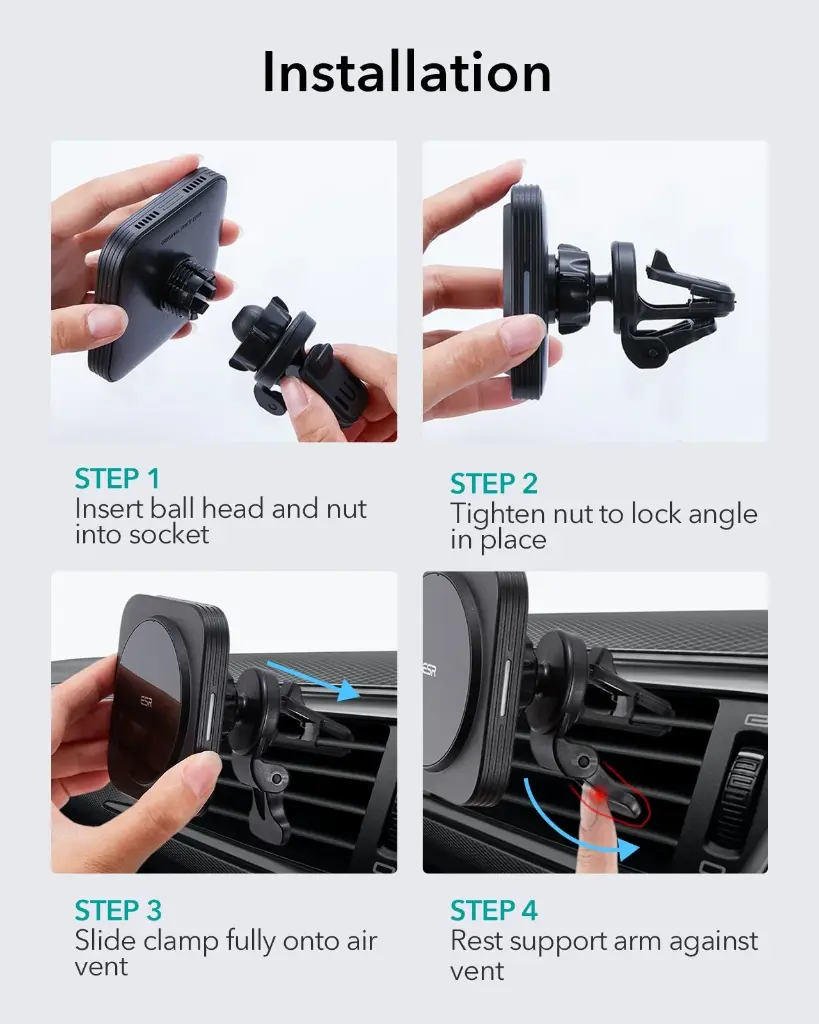 Installation

STEP 1
Insert ball head and nut into socket

STEP 2
Tighten nut to lock angle in place

ESR

STEP 3
Slide clamp fully onto air vent

ESR

STEP 4
Rest support arm against vent