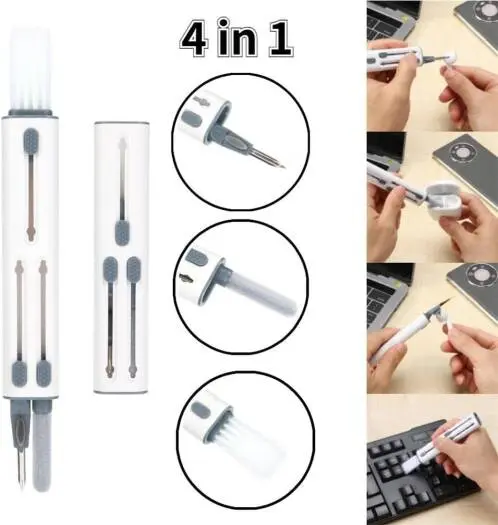 4 in 1